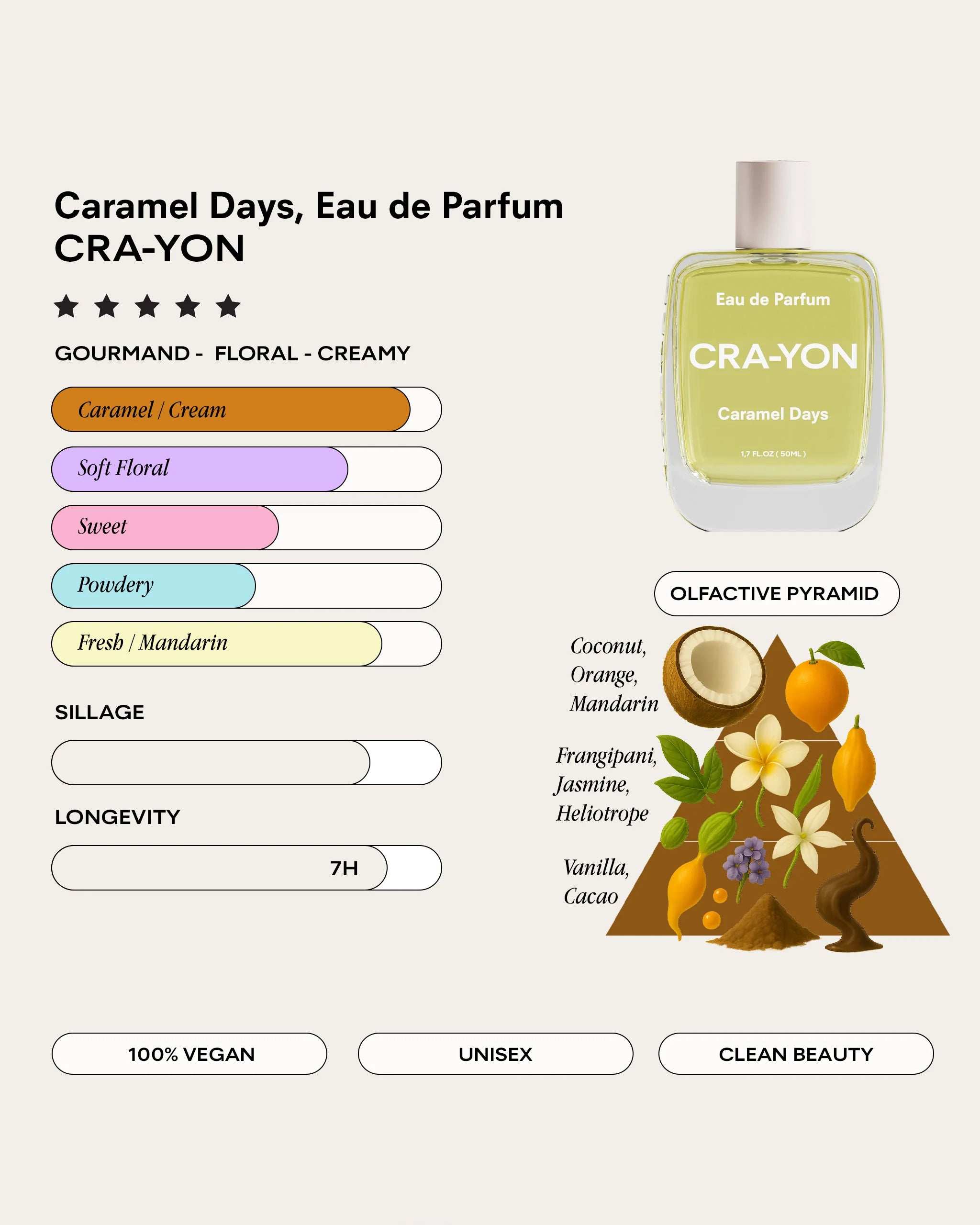 Caramel Days, Eau de Parfum
CRA-YON

★ ★ ★ ★ ★

GOURMAND - FLORAL - CREAMY

Caramel / Cream

Soft Floral

Sweet

Powdery

Fresh / Mandarin

SILLAGE

LONGEVITY

7H

Eau de Parfum

CRA-YON

Caramel Days

1,7 FL.OZ ( 50ML )

OLFACTIVE PYRAMID

Coconut, Orange, Mandarin

Frangipani, Jasmine, Heliotrope

Vanilla, Cacao

100% VEGAN

UNISEX

CLEAN BEAUTY